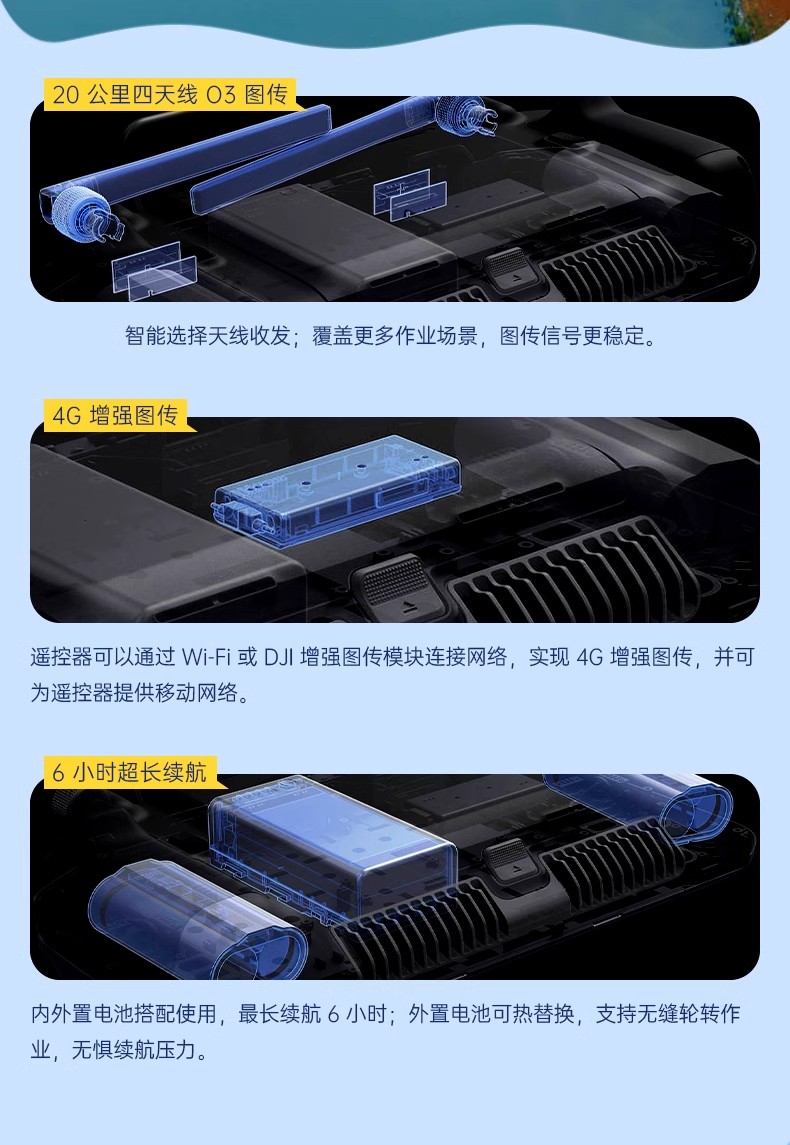 20 公里四天线 O3 图传

智能选择天线收发；覆盖更多作业场景，图传信号更稳定。

4G 增强图传

遥控器可以通过 Wi-Fi 或 DJI 增强图传模块连接网络，实现 4G 增强图传，并可为遥控器提供移动网络。

6 小时超长续航

内外置电池搭配使用，最长续航 6 小时；外置电池可热替换，支持无缝轮转作业，无惧续航压力。